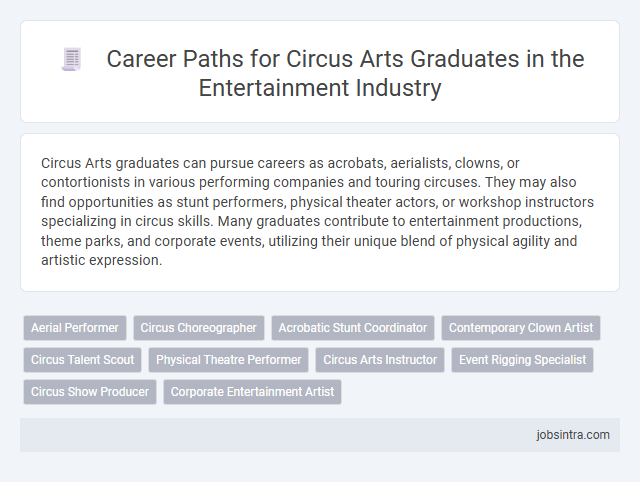 Career Paths for Circus Arts Graduates in the Entertainment Industry

Circus Arts graduates can pursue careers as acrobats, aerialists, clowns, or contortionists in various performing companies and touring circuses. They may also find opportunities as stunt performers, physical theater actors, or workshop instructors specializing in circus skills. Many graduates contribute to entertainment productions, theme parks, and corporate events, utilizing their unique blend of physical agility and artistic expression.

Aerial Performer
Circus Choreographer
Acrobatic Stunt Coordinator
Contemporary Clown Artist
Circus Talent Scout
Physical Theatre Performer
Circus Arts Instructor
Event Rigging Specialist
Circus Show Producer
Corporate Entertainment Artist

jobsintra.com