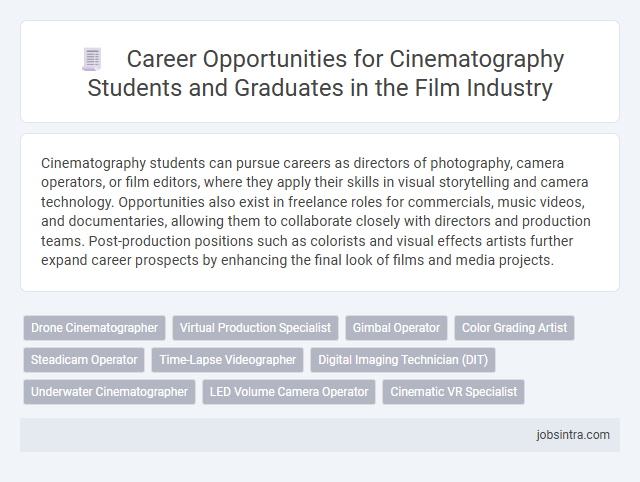 Career Opportunities for Cinematography Students and Graduates in the Film Industry

Cinematography students can pursue careers as directors of photography, camera operators, or film editors, where they apply their skills in visual storytelling and camera technology. Opportunities also exist in freelance roles for commercials, music videos, and documentaries, allowing them to collaborate closely with directors and production teams. Post-production positions such as colorists and visual effects artists further expand career prospects by enhancing the final look of films and media projects.

Drone Cinematographer
Virtual Production Specialist
Gimbal Operator
Color Grading Artist
Steadicam Operator
Time-Lapse Videographer
Digital Imaging Technician (DIT)
Underwater Cinematographer
LED Volume Camera Operator
Cinematic VR Specialist

jobsintra.com