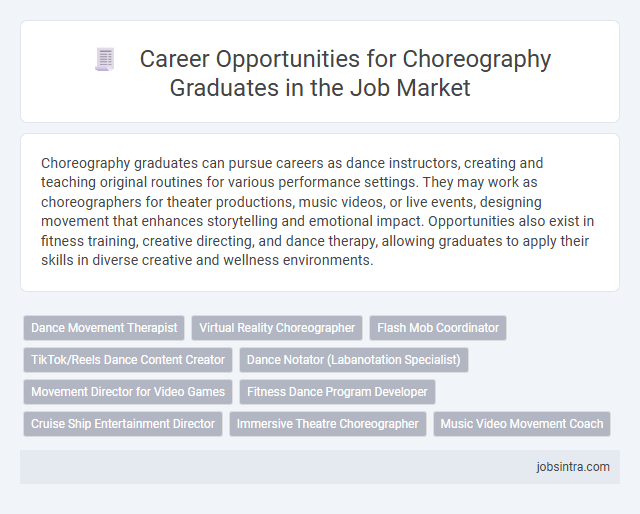 Career Opportunities for Choreography Graduates in the Job Market

Choreography graduates can pursue careers as dance instructors, creating and teaching original routines for various performance settings. They may work as choreographers for theater productions, music videos, or live events, designing movement that enhances storytelling and emotional impact. Opportunities also exist in fitness training, creative directing, and dance therapy, allowing graduates to apply their skills in diverse creative and wellness environments.

Dance Movement Therapist
Virtual Reality Choreographer
Flash Mob Coordinator
TikTok/Reels Dance Content Creator
Dance Notator (Labanotation Specialist)
Movement Director for Video Games
Fitness Dance Program Developer
Cruise Ship Entertainment Director
Immersive Theatre Choreographer
Music Video Movement Coach

jobsintra.com