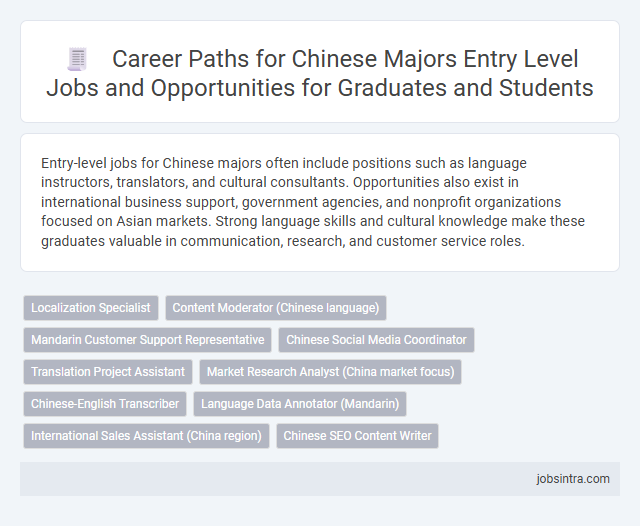 Career Paths for Chinese Majors Entry Level Jobs and Opportunities for Graduates and Students

Entry-level jobs for Chinese majors often include positions such as language instructors, translators, and cultural consultants. Opportunities also exist in international business support, government agencies, and nonprofit organizations focused on Asian markets. Strong language skills and cultural knowledge make these graduates valuable in communication, research, and customer service roles.

Localization Specialist

Content Moderator (Chinese language)

Mandarin Customer Support Representative

Chinese Social Media Coordinator

Translation Project Assistant

Market Research Analyst (China market focus)

Chinese-English Transcriber

Language Data Annotator (Mandarin)

International Sales Assistant (China region)

Chinese SEO Content Writer

jobsintra.com