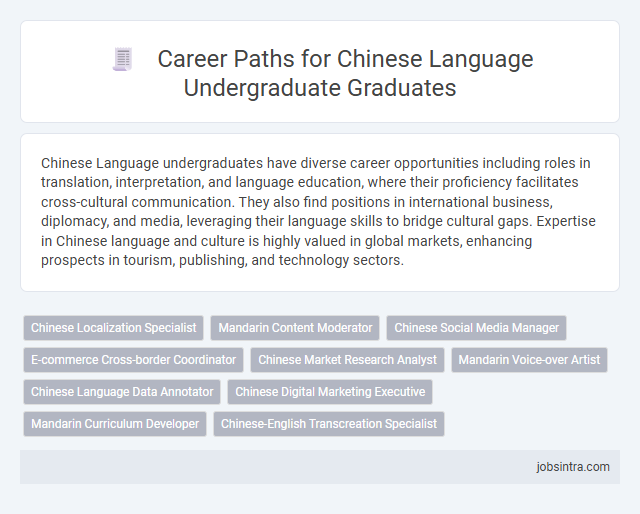 Career Paths for Chinese Language Undergraduate Graduates

Chinese Language undergraduates have diverse career opportunities including roles in translation, interpretation, and language education, where their proficiency facilitates cross-cultural communication. They also find positions in international business, diplomacy, and media, leveraging their language skills to bridge cultural gaps. Expertise in Chinese language and culture is highly valued in global markets, enhancing prospects in tourism, publishing, and technology sectors.

Chinese Localization Specialist
Mandarin Content Moderator
Chinese Social Media Manager
E-commerce Cross-border Coordinator
Chinese Market Research Analyst
Mandarin Voice-over Artist
Chinese Language Data Annotator
Chinese Digital Marketing Executive
Mandarin Curriculum Developer
Chinese-English Transcreation Specialist

jobsintra.com