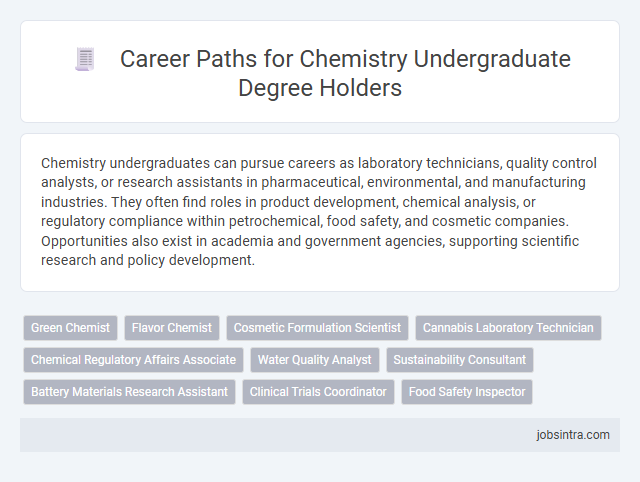 Career Paths for Chemistry Undergraduate Degree Holders

Chemistry undergraduates can pursue careers as laboratory technicians, quality control analysts, or research assistants in pharmaceutical, environmental, and manufacturing industries. They often find roles in product development, chemical analysis, or regulatory compliance within petrochemical, food safety, and cosmetic companies. Opportunities also exist in academia and government agencies, supporting scientific research and policy development.

Green Chemist
Flavor Chemist
Cosmetic Formulation Scientist
Cannabis Laboratory Technician
Chemical Regulatory Affairs Associate
Water Quality Analyst
Sustainability Consultant
Battery Materials Research Assistant
Clinical Trials Coordinator
Food Safety Inspector

jobsintra.com