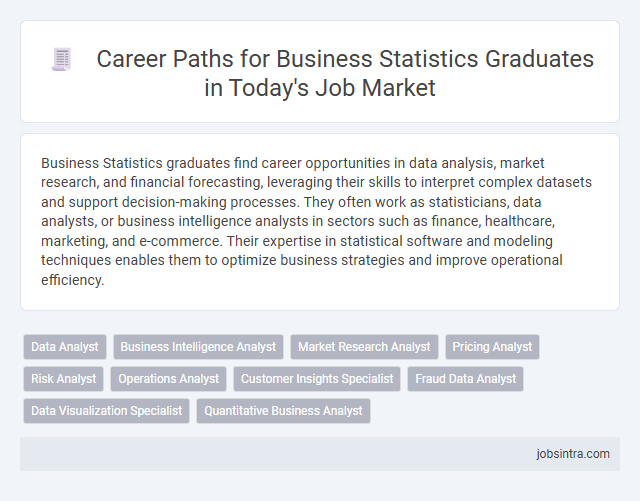 Career Paths for Business Statistics Graduates in Today's Job Market

Business Statistics graduates find career opportunities in data analysis, market research, and financial forecasting, leveraging their skills to interpret complex datasets and support decision-making processes. They often work as statisticians, data analysts, or business intelligence analysts in sectors such as finance, healthcare, marketing, and e-commerce. Their expertise in statistical software and modeling techniques enables them to optimize business strategies and improve operational efficiency.

Data Analyst
Business Intelligence Analyst
Market Research Analyst
Pricing Analyst
Risk Analyst
Operations Analyst
Customer Insights Specialist
Fraud Data Analyst
Data Visualization Specialist
Quantitative Business Analyst

jobsintra.com