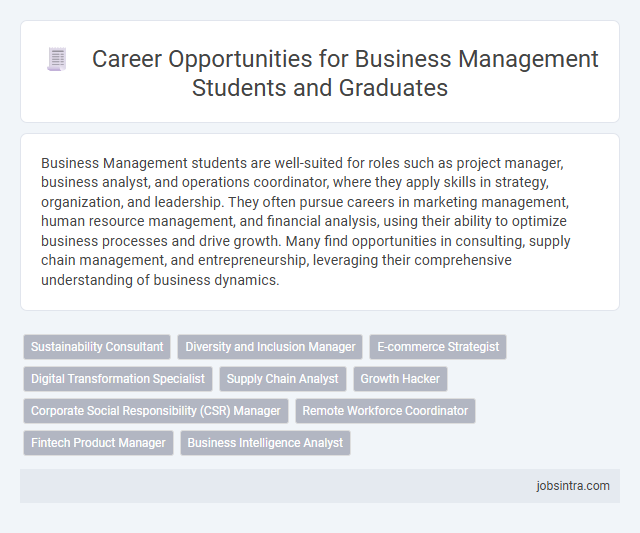 Career Opportunities for Business Management Students and Graduates

Business Management students are well-suited for roles such as project manager, business analyst, and operations coordinator, where they apply skills in strategy, organization, and leadership. They often pursue careers in marketing management, human resource management, and financial analysis, using their ability to optimize business processes and drive growth. Many find opportunities in consulting, supply chain management, and entrepreneurship, leveraging their comprehensive understanding of business dynamics.

Sustainability Consultant
Diversity and Inclusion Manager
E-commerce Strategist
Digital Transformation Specialist
Supply Chain Analyst
Growth Hacker
Corporate Social Responsibility (CSR) Manager
Remote Workforce Coordinator
Fintech Product Manager
Business Intelligence Analyst

jobsintra.com