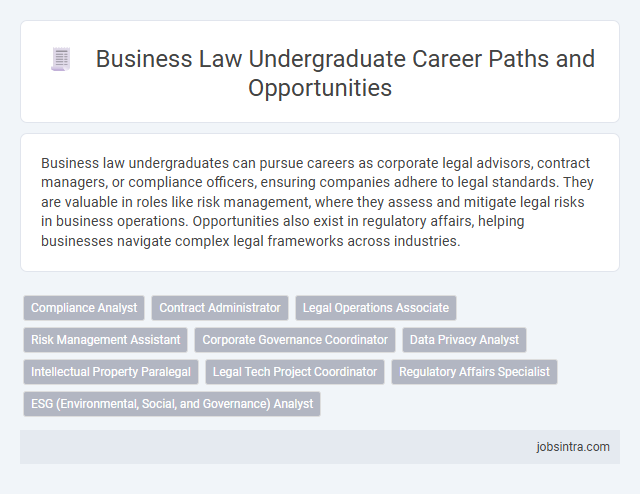 Business Law Undergraduate Career Paths and Opportunities

Business law undergraduates can pursue careers as corporate legal advisors, contract managers, or compliance officers, ensuring companies adhere to legal standards. They are valuable in roles like risk management, where they assess and mitigate legal risks in business operations. Opportunities also exist in regulatory affairs, helping businesses navigate complex legal frameworks across industries.

Compliance Analyst
Contract Administrator
Legal Operations Associate
Risk Management Assistant
Corporate Governance Coordinator
Data Privacy Analyst
Intellectual Property Paralegal
Legal Tech Project Coordinator
Regulatory Affairs Specialist
ESG (Environmental, Social, and Governance) Analyst

jobsintra.com