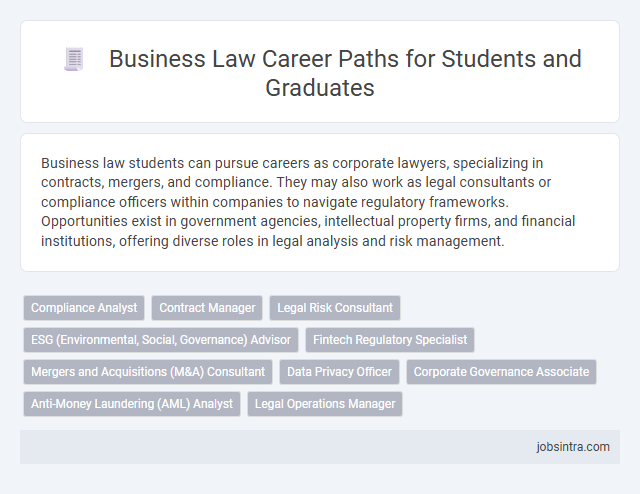 Business Law Career Paths for Students and Graduates

Business law students can pursue careers as corporate lawyers, specializing in contracts, mergers, and compliance. They may also work as legal consultants or compliance officers within companies to navigate regulatory frameworks. Opportunities exist in government agencies, intellectual property firms, and financial institutions, offering diverse roles in legal analysis and risk management.

Compliance Analyst
Contract Manager
Legal Risk Consultant
ESG (Environmental, Social, Governance) Advisor
Fintech Regulatory Specialist
Mergers and Acquisitions (M&A) Consultant
Data Privacy Officer
Corporate Governance Associate
Anti-Money Laundering (AML) Analyst
Legal Operations Manager

jobsintra.com