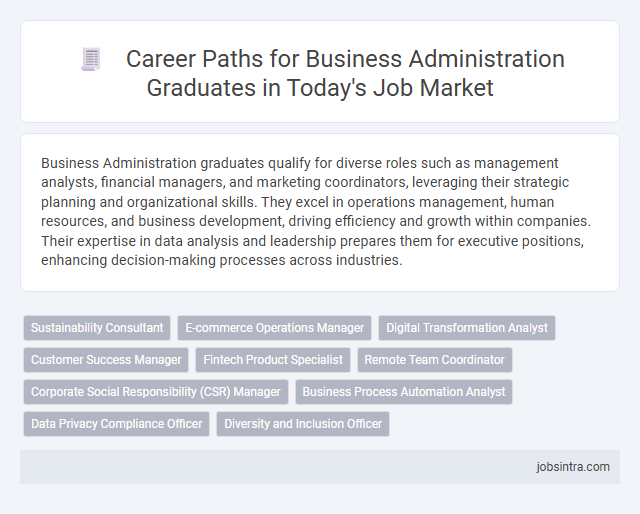 Career Paths for Business Administration Graduates in Today's Job Market

Business Administration graduates qualify for diverse roles such as management analysts, financial managers, and marketing coordinators, leveraging their strategic planning and organizational skills. They excel in operations management, human resources, and business development, driving efficiency and growth within companies. Their expertise in data analysis and leadership prepares them for executive positions, enhancing decision-making processes across industries.

Sustainability Consultant
E-commerce Operations Manager
Digital Transformation Analyst
Customer Success Manager
Fintech Product Specialist
Remote Team Coordinator
Corporate Social Responsibility (CSR) Manager
Business Process Automation Analyst
Data Privacy Compliance Officer
Diversity and Inclusion Officer

jobsintra.com