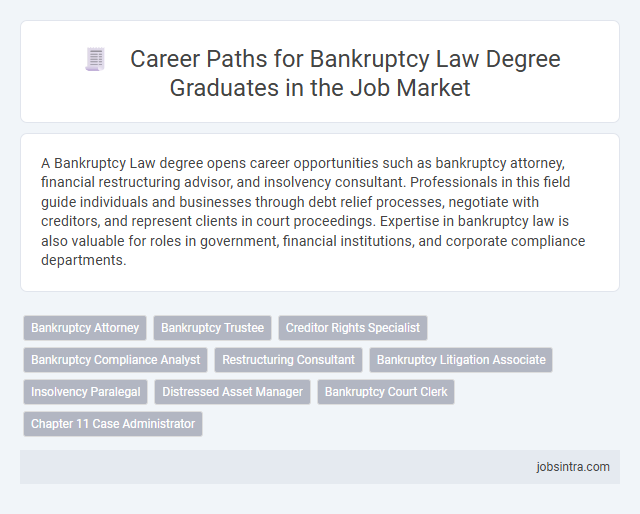 Career Paths for Bankruptcy Law Degree Graduates in the Job Market

A Bankruptcy Law degree opens career opportunities such as bankruptcy attorney, financial restructuring advisor, and insolvency consultant. Professionals in this field guide individuals and businesses through debt relief processes, negotiate with creditors, and represent clients in court proceedings. Expertise in bankruptcy law is also valuable for roles in government, financial institutions, and corporate compliance departments.

Bankruptcy Attorney
Bankruptcy Trustee
Creditor Rights Specialist
Bankruptcy Compliance Analyst
Restructuring Consultant
Bankruptcy Litigation Associate
Insolvency Paralegal
Distressed Asset Manager
Bankruptcy Court Clerk
Chapter 11 Case Administrator

jobsintra.com