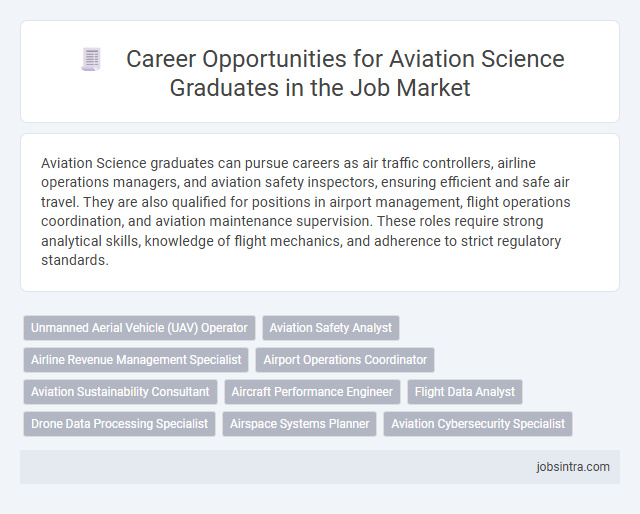 Career Opportunities for Aviation Science Graduates in the Job Market

Aviation Science graduates can pursue careers as air traffic controllers, airline operations managers, and aviation safety inspectors, ensuring efficient and safe air travel. They are also qualified for positions in airport management, flight operations coordination, and aviation maintenance supervision. These roles require strong analytical skills, knowledge of flight mechanics, and adherence to strict regulatory standards.

Unmanned Aerial Vehicle (UAV) Operator
Aviation Safety Analyst
Airline Revenue Management Specialist
Airport Operations Coordinator
Aviation Sustainability Consultant
Aircraft Performance Engineer
Flight Data Analyst
Drone Data Processing Specialist
Airspace Systems Planner
Aviation Cybersecurity Specialist

jobsintra.com