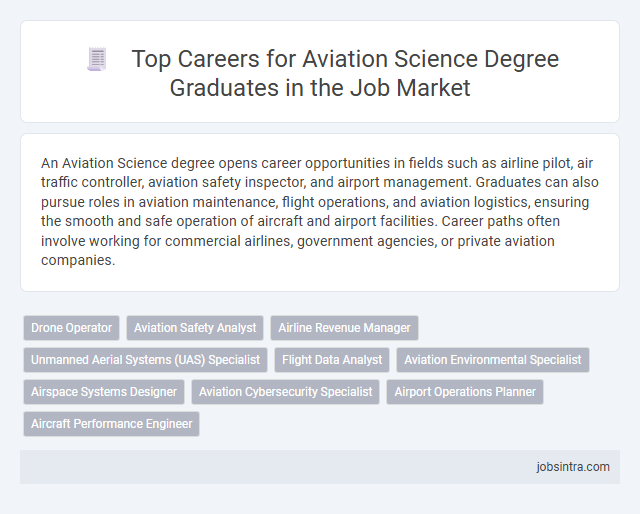 Top Careers for Aviation Science Degree Graduates in the Job Market

An Aviation Science degree opens career opportunities in fields such as airline pilot, air traffic controller, aviation safety inspector, and airport management. Graduates can also pursue roles in aviation maintenance, flight operations, and aviation logistics, ensuring the smooth and safe operation of aircraft and airport facilities. Career paths often involve working for commercial airlines, government agencies, or private aviation companies.

Drone Operator
Aviation Safety Analyst
Airline Revenue Manager
Unmanned Aerial Systems (UAS) Specialist
Flight Data Analyst
Aviation Environmental Specialist
Airspace Systems Designer
Aviation Cybersecurity Specialist
Airport Operations Planner
Aircraft Performance Engineer

jobsintra.com