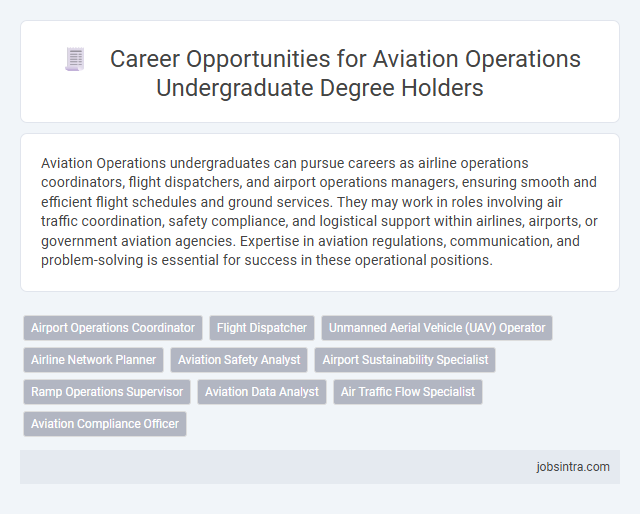 Career Opportunities for Aviation Operations Undergraduate Degree Holders

Aviation Operations undergraduates can pursue careers as airline operations coordinators, flight dispatchers, and airport operations managers, ensuring smooth and efficient flight schedules and ground services. They may work in roles involving air traffic coordination, safety compliance, and logistical support within airlines, airports, or government aviation agencies. Expertise in aviation regulations, communication, and problem-solving is essential for success in these operational positions.

Airport Operations Coordinator
Flight Dispatcher
Unmanned Aerial Vehicle (UAV) Operator
Airline Network Planner
Aviation Safety Analyst
Airport Sustainability Specialist
Ramp Operations Supervisor
Aviation Data Analyst
Air Traffic Flow Specialist
Aviation Compliance Officer

jobsintra.com