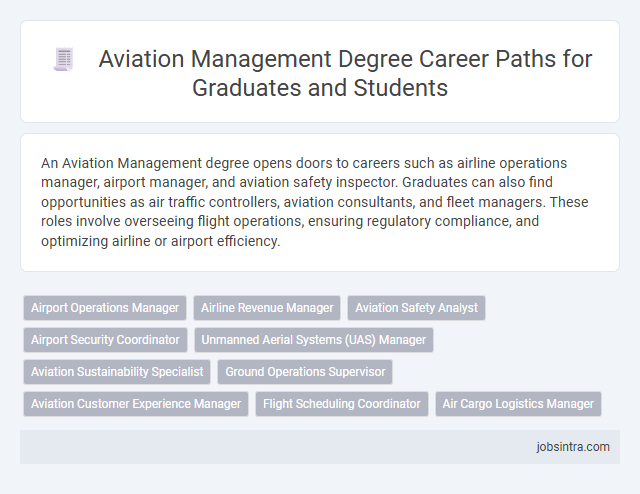 Aviation Management Degree Career Paths for Graduates and Students

An Aviation Management degree opens doors to careers such as airline operations manager, airport manager, and aviation safety inspector. Graduates can also find opportunities as air traffic controllers, aviation consultants, and fleet managers. These roles involve overseeing flight operations, ensuring regulatory compliance, and optimizing airline or airport efficiency.

Airport Operations Manager
Airline Revenue Manager
Aviation Safety Analyst
Airport Security Coordinator
Unmanned Aerial Systems (UAS) Manager
Aviation Sustainability Specialist
Ground Operations Supervisor
Aviation Customer Experience Manager
Flight Scheduling Coordinator
Air Cargo Logistics Manager

jobsintra.com