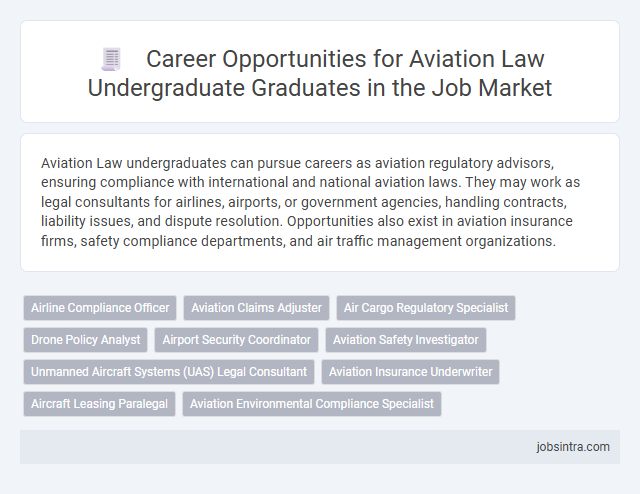 Career Opportunities for Aviation Law Undergraduate Graduates in the Job Market

Aviation Law undergraduates can pursue careers as aviation regulatory advisors, ensuring compliance with international and national aviation laws. They may work as legal consultants for airlines, airports, or government agencies, handling contracts, liability issues, and dispute resolution. Opportunities also exist in aviation insurance firms, safety compliance departments, and air traffic management organizations.

Airline Compliance Officer
Aviation Claims Adjuster
Air Cargo Regulatory Specialist
Drone Policy Analyst
Airport Security Coordinator
Aviation Safety Investigator
Unmanned Aircraft Systems (UAS) Legal Consultant
Aviation Insurance Underwriter
Aircraft Leasing Paralegal
Aviation Environmental Compliance Specialist

jobsintra.com