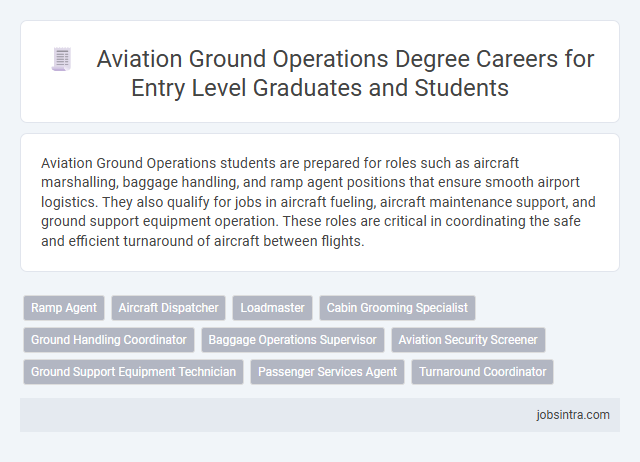 Aviation Ground Operations Degree Careers for Entry Level Graduates and Students

Aviation Ground Operations students are prepared for roles such as aircraft marshalling, baggage handling, and ramp agent positions that ensure smooth airport logistics. They also qualify for jobs in aircraft fueling, aircraft maintenance support, and ground support equipment operation. These roles are critical in coordinating the safe and efficient turnaround of aircraft between flights.

Ramp Agent
Aircraft Dispatcher
Loadmaster
Cabin Grooming Specialist
Ground Handling Coordinator
Baggage Operations Supervisor
Aviation Security Screener
Ground Support Equipment Technician
Passenger Services Agent
Turnaround Coordinator

jobsintra.com