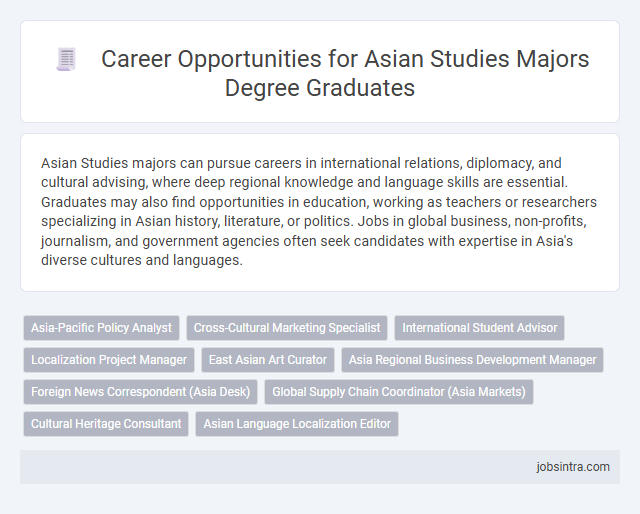 Career Opportunities for Asian Studies Majors Degree Graduates

Asian Studies majors can pursue careers in international relations, diplomacy, and cultural advising, where deep regional knowledge and language skills are essential. Graduates may also find opportunities in education, working as teachers or researchers specializing in Asian history, literature, or politics. Jobs in global business, non-profits, journalism, and government agencies often seek candidates with expertise in Asia's diverse cultures and languages.

Asia-Pacific Policy Analyst
Cross-Cultural Marketing Specialist
International Student Advisor
Localization Project Manager
East Asian Art Curator
Asia Regional Business Development Manager
Foreign News Correspondent (Asia Desk)
Global Supply Chain Coordinator (Asia Markets)
Cultural Heritage Consultant
Asian Language Localization Editor

jobsintra.com