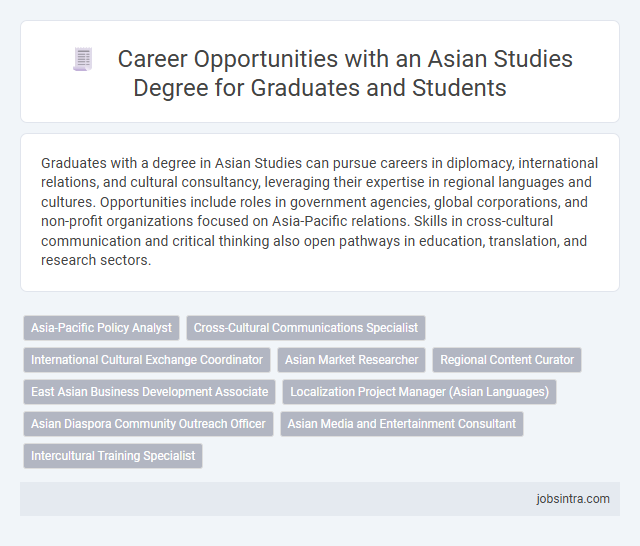 Career Opportunities with an Asian Studies Degree for Graduates and Students

Graduates with a degree in Asian Studies can pursue careers in diplomacy, international relations, and cultural consultancy, leveraging their expertise in regional languages and cultures. Opportunities include roles in government agencies, global corporations, and non-profit organizations focused on Asia-Pacific relations. Skills in cross-cultural communication and critical thinking also open pathways in education, translation, and research sectors.

Asia-Pacific Policy Analyst
Cross-Cultural Communications Specialist
International Cultural Exchange Coordinator
Asian Market Researcher
Regional Content Curator
East Asian Business Development Associate
Localization Project Manager (Asian Languages)
Asian Diaspora Community Outreach Officer
Asian Media and Entertainment Consultant
Intercultural Training Specialist

jobsintra.com