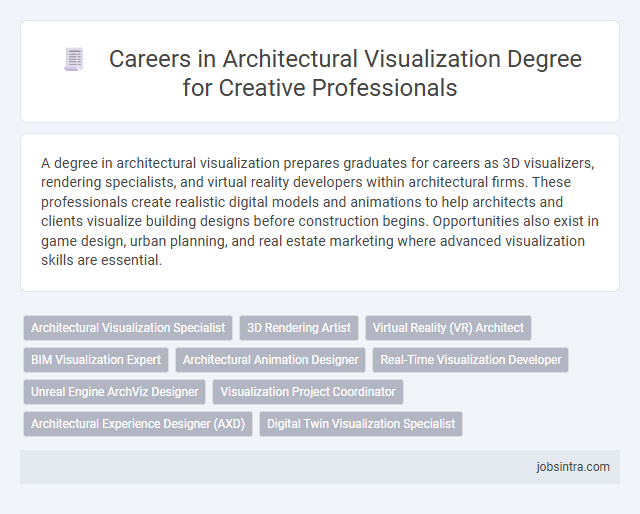 Careers in Architectural Visualization Degree for Creative Professionals

A degree in architectural visualization prepares graduates for careers as 3D visualizers, rendering specialists, and virtual reality developers within architectural firms. These professionals create realistic digital models and animations to help architects and clients visualize building designs before construction begins. Opportunities also exist in game design, urban planning, and real estate marketing where advanced visualization skills are essential.

Architectural Visualization Specialist
3D Rendering Artist
Virtual Reality (VR) Architect
BIM Visualization Expert
Architectural Animation Designer
Real-Time Visualization Developer
Unreal Engine ArchViz Designer
Visualization Project Coordinator
Architectural Experience Designer (AXD)
Digital Twin Visualization Specialist

jobsintra.com