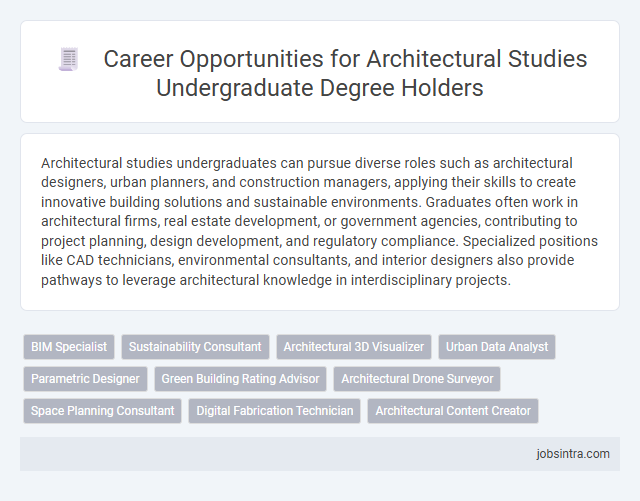 Career Opportunities for Architectural Studies Undergraduate Degree Holders

Architectural studies undergraduates can pursue diverse roles such as architectural designers, urban planners, and construction managers, applying their skills to create innovative building solutions and sustainable environments. Graduates often work in architectural firms, real estate development, or government agencies, contributing to project planning, design development, and regulatory compliance. Specialized positions like CAD technicians, environmental consultants, and interior designers also provide pathways to leverage architectural knowledge in interdisciplinary projects.

BIM Specialist
Sustainability Consultant
Architectural 3D Visualizer
Urban Data Analyst
Parametric Designer
Green Building Rating Advisor
Architectural Drone Surveyor
Space Planning Consultant
Digital Fabrication Technician
Architectural Content Creator

jobsintra.com