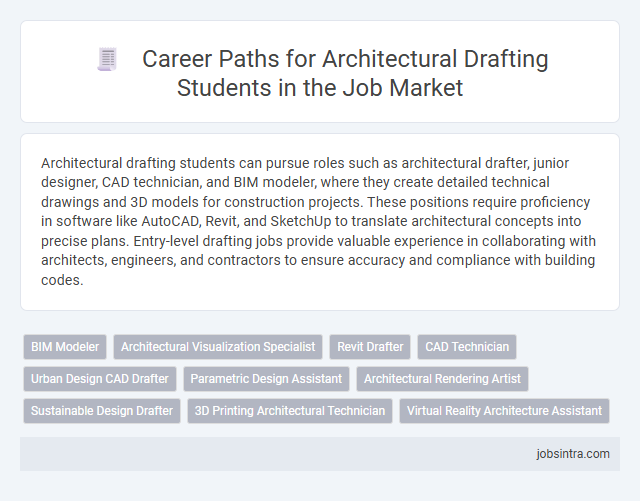 Career Paths for Architectural Drafting Students in the Job Market

Architectural drafting students can pursue roles such as architectural drafter, junior designer, CAD technician, and BIM modeler, where they create detailed technical drawings and 3D models for construction projects. These positions require proficiency in software like AutoCAD, Revit, and SketchUp to translate architectural concepts into precise plans. Entry-level drafting jobs provide valuable experience in collaborating with architects, engineers, and contractors to ensure accuracy and compliance with building codes.

BIM Modeler
Architectural Visualization Specialist
Revit Drafter
CAD Technician
Urban Design CAD Drafter
Parametric Design Assistant
Architectural Rendering Artist
Sustainable Design Drafter
3D Printing Architectural Technician
Virtual Reality Architecture Assistant

jobsintra.com