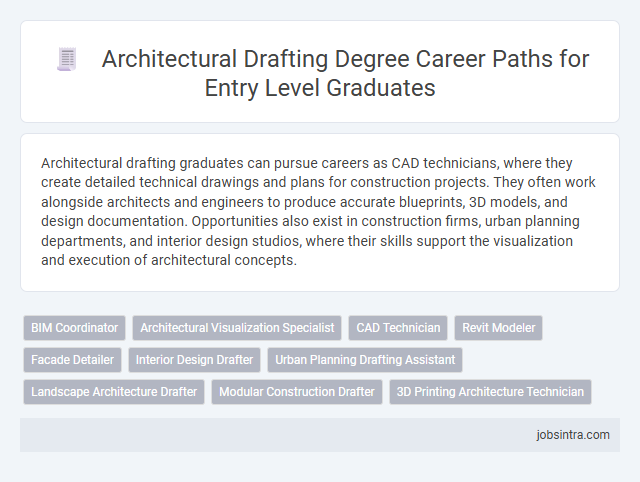 Architectural Drafting Degree Career Paths for Entry Level Graduates

Architectural drafting graduates can pursue careers as CAD technicians, where they create detailed technical drawings and plans for construction projects. They often work alongside architects and engineers to produce accurate blueprints, 3D models, and design documentation. Opportunities also exist in construction firms, urban planning departments, and interior design studios, where their skills support the visualization and execution of architectural concepts.

BIM Coordinator
Architectural Visualization Specialist
CAD Technician
Revit Modeler
Facade Detailer
Interior Design Drafter
Urban Planning Drafting Assistant
Landscape Architecture Drafter
Modular Construction Drafter
3D Printing Architecture Technician

jobsintra.com