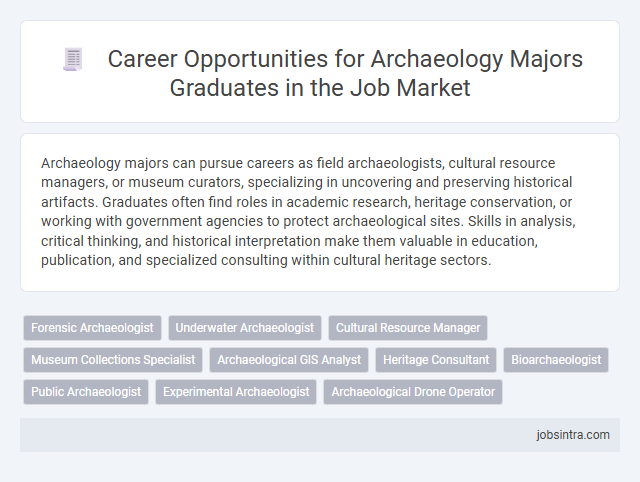 Career Opportunities for Archaeology Majors Graduates in the Job Market

Archaeology majors can pursue careers as field archaeologists, cultural resource managers, or museum curators, specializing in uncovering and preserving historical artifacts. Graduates often find roles in academic research, heritage conservation, or working with government agencies to protect archaeological sites. Skills in analysis, critical thinking, and historical interpretation make them valuable in education, publication, and specialized consulting within cultural heritage sectors.

Forensic Archaeologist
Underwater Archaeologist
Cultural Resource Manager
Museum Collections Specialist
Archaeological GIS Analyst
Heritage Consultant
Bioarchaeologist
Public Archaeologist
Experimental Archaeologist
Archaeological Drone Operator

jobsintra.com