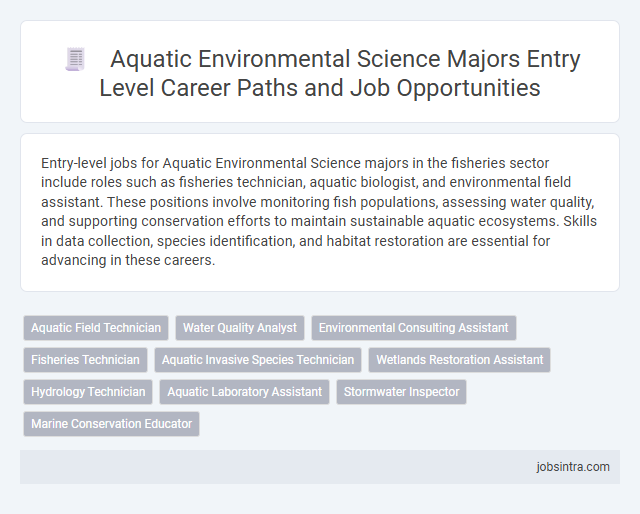 Aquatic Environmental Science Majors Entry Level Career Paths and Job Opportunities

Entry-level jobs for Aquatic Environmental Science majors in the fisheries sector include roles such as fisheries technician, aquatic biologist, and environmental field assistant. These positions involve monitoring fish populations, assessing water quality, and supporting conservation efforts to maintain sustainable aquatic ecosystems. Skills in data collection, species identification, and habitat restoration are essential for advancing in these careers.

Aquatic Field Technician
Water Quality Analyst
Environmental Consulting Assistant
Fisheries Technician
Aquatic Invasive Species Technician
Wetlands Restoration Assistant
Hydrology Technician
Aquatic Laboratory Assistant
Stormwater Inspector
Marine Conservation Educator

jobsintra.com