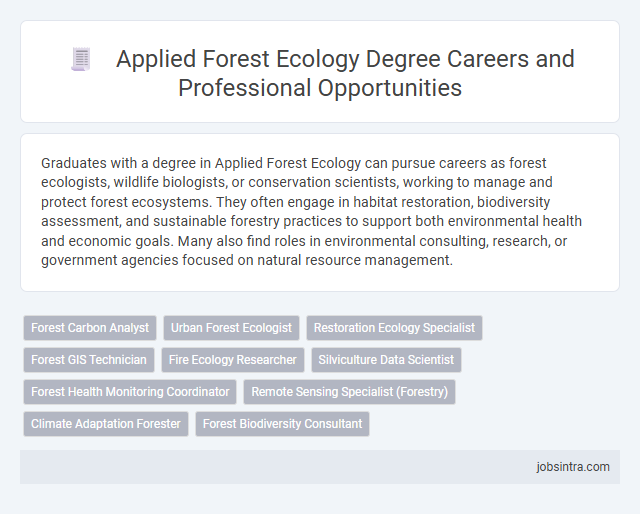 Applied Forest Ecology Degree Careers and Professional Opportunities

Graduates with a degree in Applied Forest Ecology can pursue careers as forest ecologists, wildlife biologists, or conservation scientists, working to manage and protect forest ecosystems. They often engage in habitat restoration, biodiversity assessment, and sustainable forestry practices to support both environmental health and economic goals. Many also find roles in environmental consulting, research, or government agencies focused on natural resource management.

Forest Carbon Analyst
Urban Forest Ecologist
Restoration Ecology Specialist
Forest GIS Technician
Fire Ecology Researcher
Silviculture Data Scientist
Forest Health Monitoring Coordinator
Remote Sensing Specialist (Forestry)
Climate Adaptation Forester
Forest Biodiversity Consultant

jobsintra.com