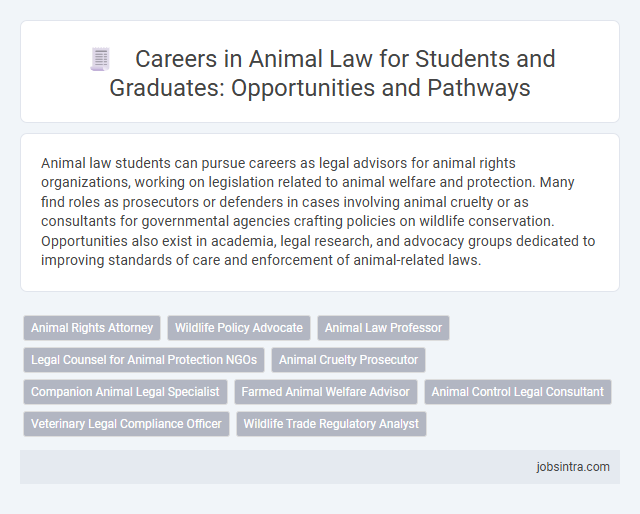 Careers in Animal Law for Students and Graduates: Opportunities and Pathways

Animal law students can pursue careers as legal advisors for animal rights organizations, working on legislation related to animal welfare and protection. Many find roles as prosecutors or defenders in cases involving animal cruelty or as consultants for governmental agencies crafting policies on wildlife conservation. Opportunities also exist in academia, legal research, and advocacy groups dedicated to improving standards of care and enforcement of animal-related laws.

Animal Rights Attorney
Wildlife Policy Advocate
Animal Law Professor
Legal Counsel for Animal Protection NGOs
Animal Cruelty Prosecutor
Companion Animal Legal Specialist
Farmed Animal Welfare Advisor
Animal Control Legal Consultant
Veterinary Legal Compliance Officer
Wildlife Trade Regulatory Analyst

jobsintra.com