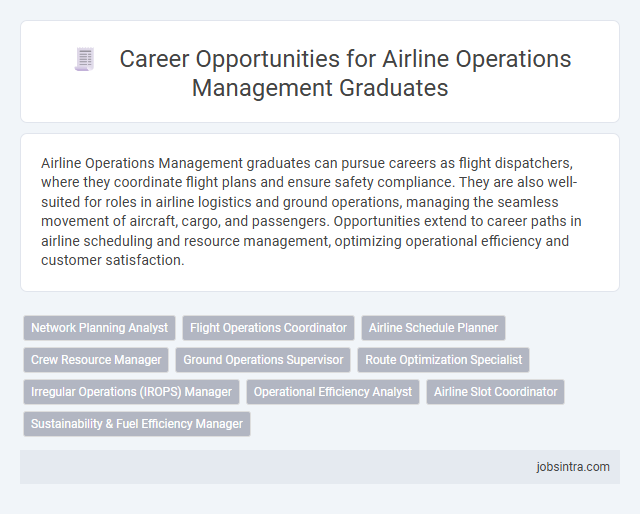 Career Opportunities for Airline Operations Management Graduates

Airline Operations Management graduates can pursue careers as flight dispatchers, where they coordinate flight plans and ensure safety compliance. They are also well-suited for roles in airline logistics and ground operations, managing the seamless movement of aircraft, cargo, and passengers. Opportunities extend to career paths in airline scheduling and resource management, optimizing operational efficiency and customer satisfaction.

Network Planning Analyst
Flight Operations Coordinator
Airline Schedule Planner
Crew Resource Manager
Ground Operations Supervisor
Route Optimization Specialist
Irregular Operations (IROPS) Manager
Operational Efficiency Analyst
Airline Slot Coordinator
Sustainability & Fuel Efficiency Manager

jobsintra.com