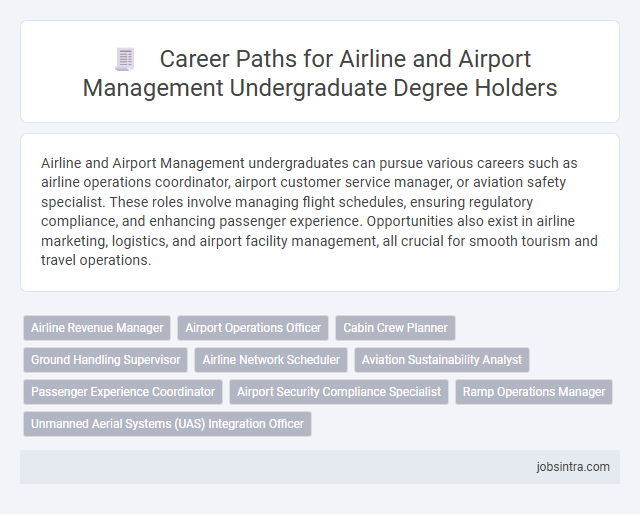 Career Paths for Airline and Airport Management Undergraduate Degree Holders

Airline and Airport Management undergraduates can pursue various careers such as airline operations coordinator, airport customer service manager, or aviation safety specialist. These roles involve managing flight schedules, ensuring regulatory compliance, and enhancing passenger experience. Opportunities also exist in airline marketing, logistics, and airport facility management, all crucial for smooth tourism and travel operations.

Airline Revenue Manager
Airport Operations Officer
Cabin Crew Planner
Ground Handling Supervisor
Airline Network Scheduler
Aviation Sustainability Analyst
Passenger Experience Coordinator
Airport Security Compliance Specialist
Ramp Operations Manager
Unmanned Aerial Systems (UAS) Integration Officer

jobsintra.com