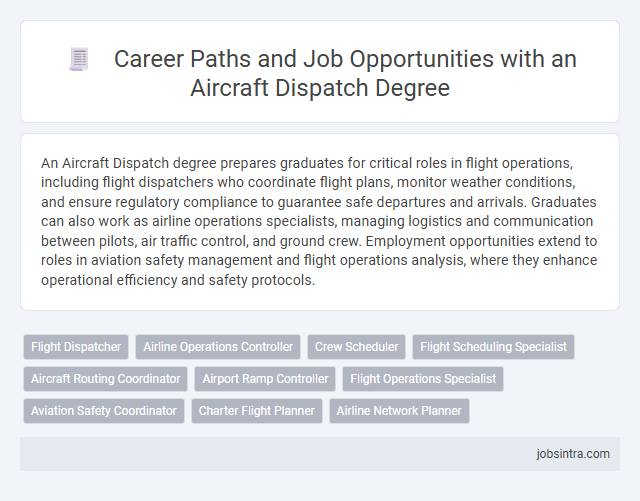 Career Paths and Job Opportunities with an Aircraft Dispatch Degree

An Aircraft Dispatch degree prepares graduates for critical roles in flight operations, including flight dispatchers who coordinate flight plans, monitor weather conditions, and ensure regulatory compliance to guarantee safe departures and arrivals. Graduates can also work as airline operations specialists, managing logistics and communication between pilots, air traffic control, and ground crew. Employment opportunities extend to roles in aviation safety management and flight operations analysis, where they enhance operational efficiency and safety protocols.

Flight Dispatcher
Airline Operations Controller
Crew Scheduler
Flight Scheduling Specialist
Aircraft Routing Coordinator
Airport Ramp Controller
Flight Operations Specialist
Aviation Safety Coordinator
Charter Flight Planner
Airline Network Planner

jobsintra.com