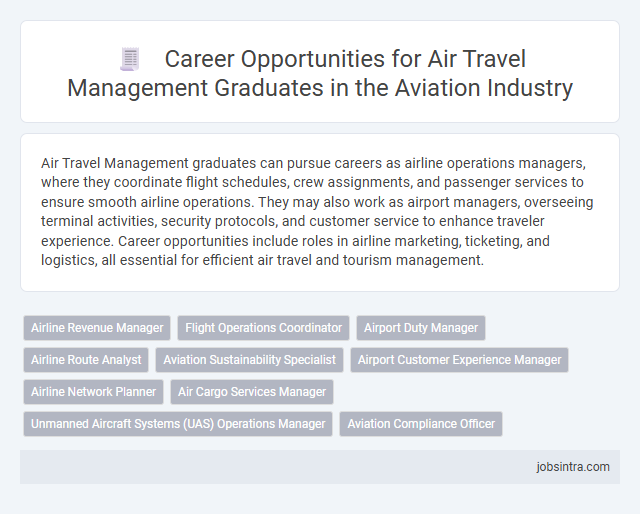 Career Opportunities for Air Travel Management Graduates in the Aviation Industry

Air Travel Management graduates can pursue careers as airline operations managers, where they coordinate flight schedules, crew assignments, and passenger services to ensure smooth airline operations. They may also work as airport managers, overseeing terminal activities, security protocols, and customer service to enhance traveler experience. Career opportunities include roles in airline marketing, ticketing, and logistics, all essential for efficient air travel and tourism management.

Airline Revenue Manager
Flight Operations Coordinator
Airport Duty Manager
Airline Route Analyst
Aviation Sustainability Specialist
Airport Customer Experience Manager
Airline Network Planner
Air Cargo Services Manager
Unmanned Aircraft Systems (UAS) Operations Manager
Aviation Compliance Officer

jobsintra.com