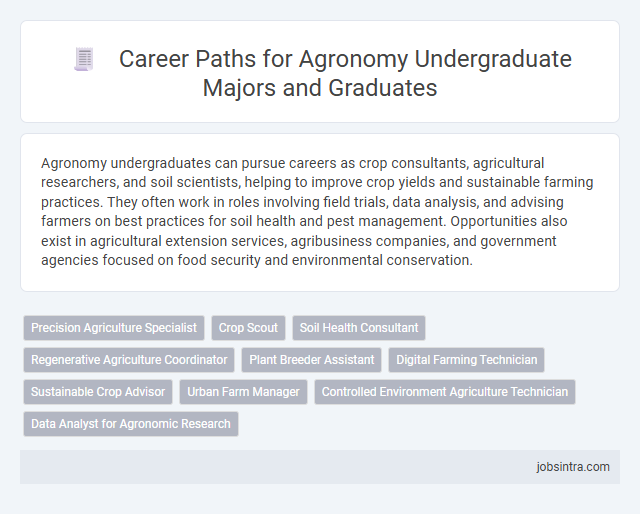 Career Paths for Agronomy Undergraduate Majors and Graduates

Agronomy undergraduates can pursue careers as crop consultants, agricultural researchers, and soil scientists, helping to improve crop yields and sustainable farming practices. They often work in roles involving field trials, data analysis, and advising farmers on best practices for soil health and pest management. Opportunities also exist in agricultural extension services, agribusiness companies, and government agencies focused on food security and environmental conservation.

Precision Agriculture Specialist
Crop Scout
Soil Health Consultant
Regenerative Agriculture Coordinator
Plant Breeder Assistant
Digital Farming Technician
Sustainable Crop Advisor
Urban Farm Manager
Controlled Environment Agriculture Technician
Data Analyst for Agronomic Research

jobsintra.com