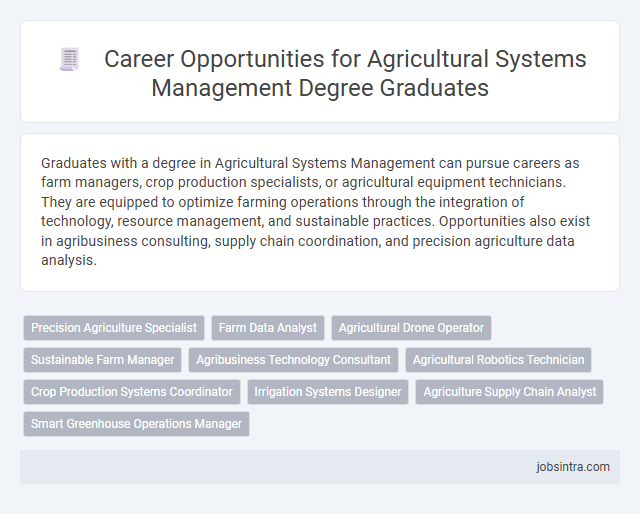 Career Opportunities for Agricultural Systems Management Degree Graduates

Graduates with a degree in Agricultural Systems Management can pursue careers as farm managers, crop production specialists, or agricultural equipment technicians. They are equipped to optimize farming operations through the integration of technology, resource management, and sustainable practices. Opportunities also exist in agribusiness consulting, supply chain coordination, and precision agriculture data analysis.

Precision Agriculture Specialist
Farm Data Analyst
Agricultural Drone Operator
Sustainable Farm Manager
Agribusiness Technology Consultant
Agricultural Robotics Technician
Crop Production Systems Coordinator
Irrigation Systems Designer
Agriculture Supply Chain Analyst
Smart Greenhouse Operations Manager

jobsintra.com