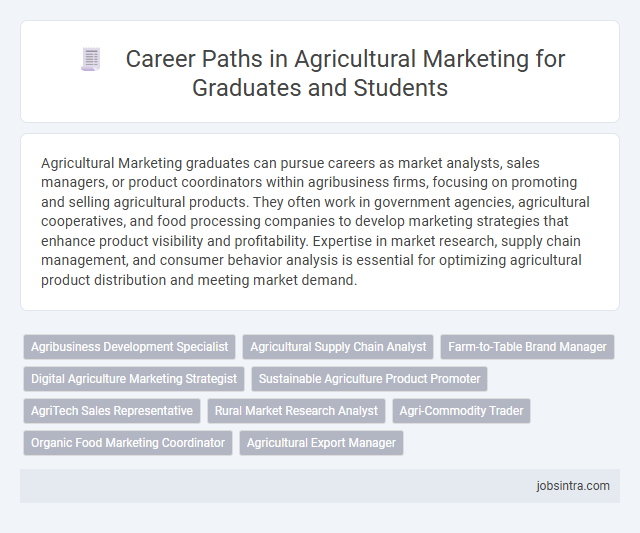 Career Paths in Agricultural Marketing for Graduates and Students

Agricultural Marketing graduates can pursue careers as market analysts, sales managers, or product coordinators within agribusiness firms, focusing on promoting and selling agricultural products. They often work in government agencies, agricultural cooperatives, and food processing companies to develop marketing strategies that enhance product visibility and profitability. Expertise in market research, supply chain management, and consumer behavior analysis is essential for optimizing agricultural product distribution and meeting market demand.

Agribusiness Development Specialist
Agricultural Supply Chain Analyst
Farm-to-Table Brand Manager
Digital Agriculture Marketing Strategist
Sustainable Agriculture Product Promoter
AgriTech Sales Representative
Rural Market Research Analyst
Agri-Commodity Trader
Organic Food Marketing Coordinator
Agricultural Export Manager

jobsintra.com