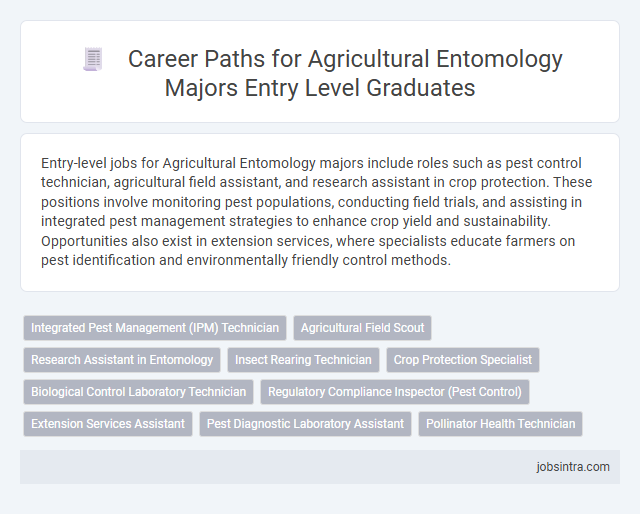 Career Paths for Agricultural Entomology Majors Entry Level Graduates

Entry-level jobs for Agricultural Entomology majors include roles such as pest control technician, agricultural field assistant, and research assistant in crop protection. These positions involve monitoring pest populations, conducting field trials, and assisting in integrated pest management strategies to enhance crop yield and sustainability. Opportunities also exist in extension services, where specialists educate farmers on pest identification and environmentally friendly control methods.

Integrated Pest Management (IPM) Technician
Agricultural Field Scout
Research Assistant in Entomology
Insect Rearing Technician
Crop Protection Specialist
Biological Control Laboratory Technician
Regulatory Compliance Inspector (Pest Control)
Extension Services Assistant
Pest Diagnostic Laboratory Assistant
Pollinator Health Technician

jobsintra.com