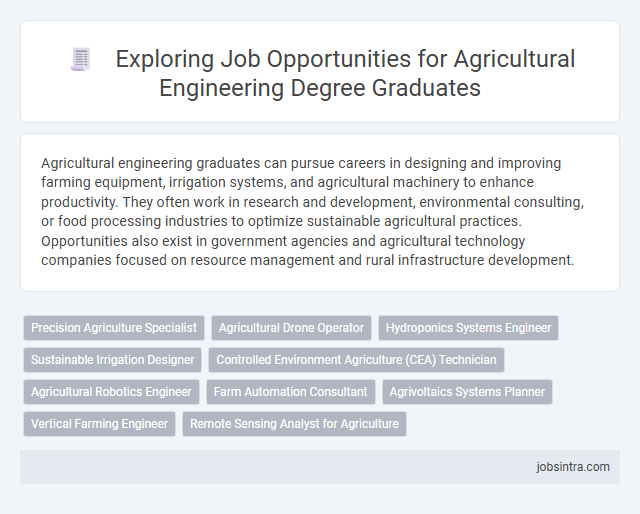 Exploring Job Opportunities for Agricultural Engineering Degree Graduates

Agricultural engineering graduates can pursue careers in designing and improving farming equipment, irrigation systems, and agricultural machinery to enhance productivity. They often work in research and development, environmental consulting, or food processing industries to optimize sustainable agricultural practices. Opportunities also exist in government agencies and agricultural technology companies focused on resource management and rural infrastructure development.

Precision Agriculture Specialist
Agricultural Drone Operator
Hydroponics Systems Engineer
Sustainable Irrigation Designer
Controlled Environment Agriculture (CEA) Technician
Agricultural Robotics Engineer
Farm Automation Consultant
Agrivoltaics Systems Planner
Vertical Farming Engineer
Remote Sensing Analyst for Agriculture

jobsintra.com