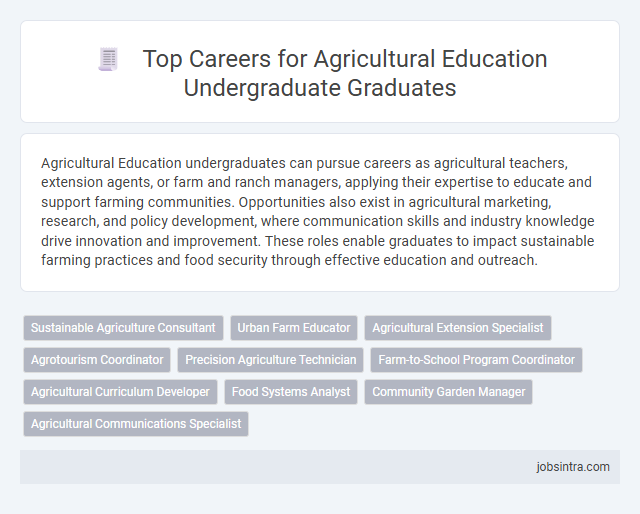 Top Careers for Agricultural Education Undergraduate Graduates

Agricultural Education undergraduates can pursue careers as agricultural teachers, extension agents, or farm and ranch managers, applying their expertise to educate and support farming communities. Opportunities also exist in agricultural marketing, research, and policy development, where communication skills and industry knowledge drive innovation and improvement. These roles enable graduates to impact sustainable farming practices and food security through effective education and outreach.

Sustainable Agriculture Consultant
Urban Farm Educator
Agricultural Extension Specialist
Agrotourism Coordinator
Precision Agriculture Technician
Farm-to-School Program Coordinator
Agricultural Curriculum Developer
Food Systems Analyst
Community Garden Manager
Agricultural Communications Specialist

jobsintra.com