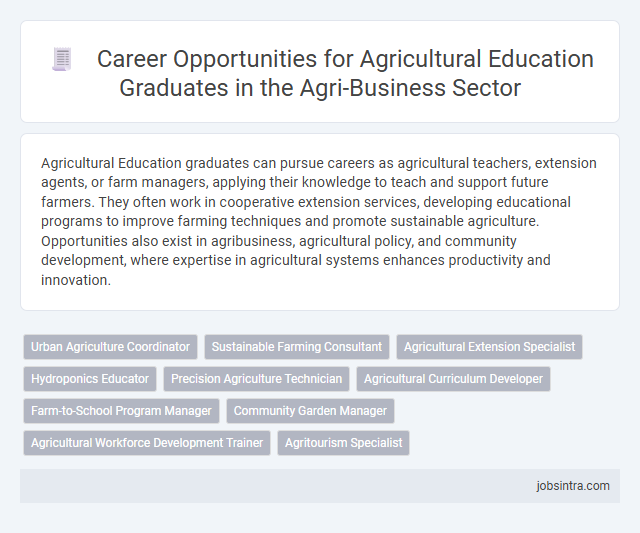 Career Opportunities for Agricultural Education Graduates in the Agri-Business Sector

Agricultural Education graduates can pursue careers as agricultural teachers, extension agents, or farm managers, applying their knowledge to teach and support future farmers. They often work in cooperative extension services, developing educational programs to improve farming techniques and promote sustainable agriculture. Opportunities also exist in agribusiness, agricultural policy, and community development, where expertise in agricultural systems enhances productivity and innovation.

Urban Agriculture Coordinator
Sustainable Farming Consultant
Agricultural Extension Specialist
Hydroponics Educator
Precision Agriculture Technician
Agricultural Curriculum Developer
Farm-to-School Program Manager
Community Garden Manager
Agricultural Workforce Development Trainer
Agritourism Specialist

jobsintra.com