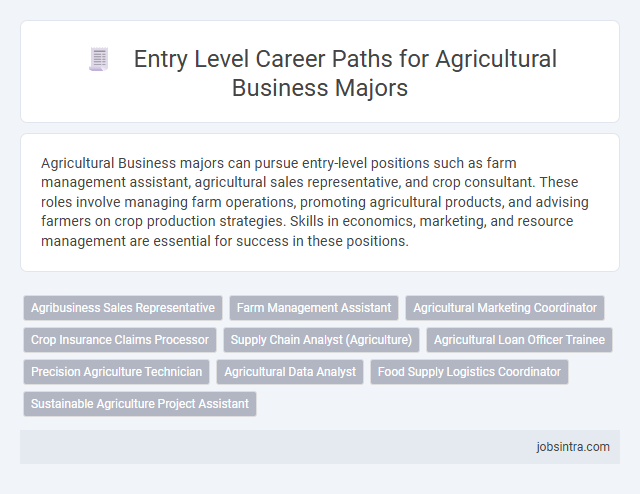 Entry Level Career Paths for Agricultural Business Majors

Agricultural Business majors can pursue entry-level positions such as farm management assistant, agricultural sales representative, and crop consultant. These roles involve managing farm operations, promoting agricultural products, and advising farmers on crop production strategies. Skills in economics, marketing, and resource management are essential for success in these positions.

Agribusiness Sales Representative
Farm Management Assistant
Agricultural Marketing Coordinator
Crop Insurance Claims Processor
Supply Chain Analyst (Agriculture)
Agricultural Loan Officer Trainee
Precision Agriculture Technician
Agricultural Data Analyst
Food Supply Logistics Coordinator
Sustainable Agriculture Project Assistant

jobsintra.com