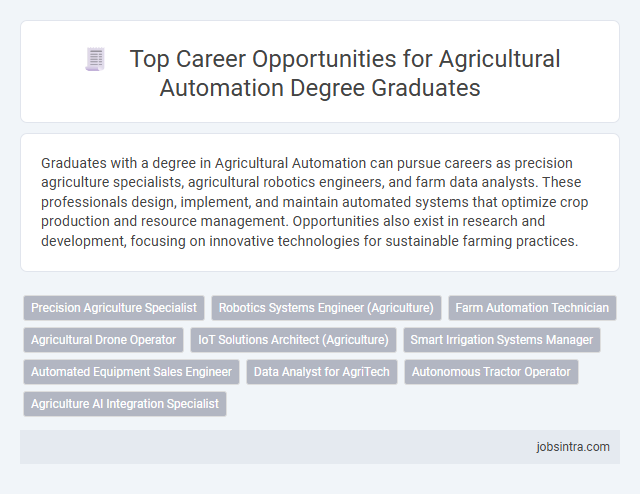 Top Career Opportunities for Agricultural Automation Degree Graduates

Graduates with a degree in Agricultural Automation can pursue careers as precision agriculture specialists, agricultural robotics engineers, and farm data analysts. These professionals design, implement, and maintain automated systems that optimize crop production and resource management. Opportunities also exist in research and development, focusing on innovative technologies for sustainable farming practices.

Precision Agriculture Specialist
Robotics Systems Engineer (Agriculture)
Farm Automation Technician
Agricultural Drone Operator
IoT Solutions Architect (Agriculture)
Smart Irrigation Systems Manager
Automated Equipment Sales Engineer
Data Analyst for AgriTech
Autonomous Tractor Operator
Agriculture AI Integration Specialist

jobsintra.com