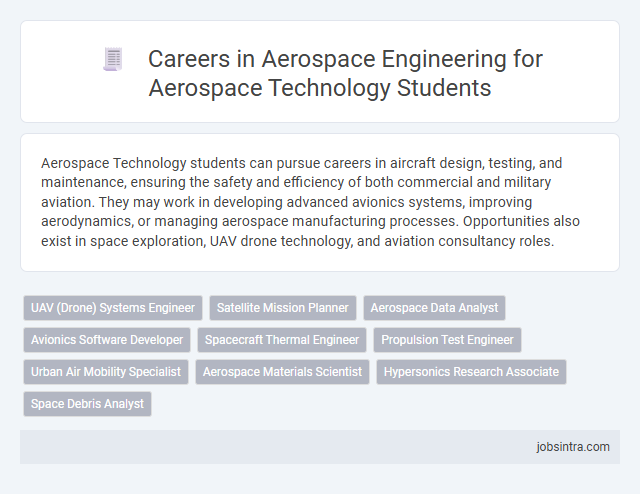 Careers in Aerospace Engineering for Aerospace Technology Students

Aerospace Technology students can pursue careers in aircraft design, testing, and maintenance, ensuring the safety and efficiency of both commercial and military aviation. They may work in developing advanced avionics systems, improving aerodynamics, or managing aerospace manufacturing processes. Opportunities also exist in space exploration, UAV drone technology, and aviation consultancy roles.

UAV (Drone) Systems Engineer
Satellite Mission Planner
Aerospace Data Analyst
Avionics Software Developer
Spacecraft Thermal Engineer
Propulsion Test Engineer
Urban Air Mobility Specialist
Aerospace Materials Scientist
Hypersonics Research Associate
Space Debris Analyst

jobsintra.com