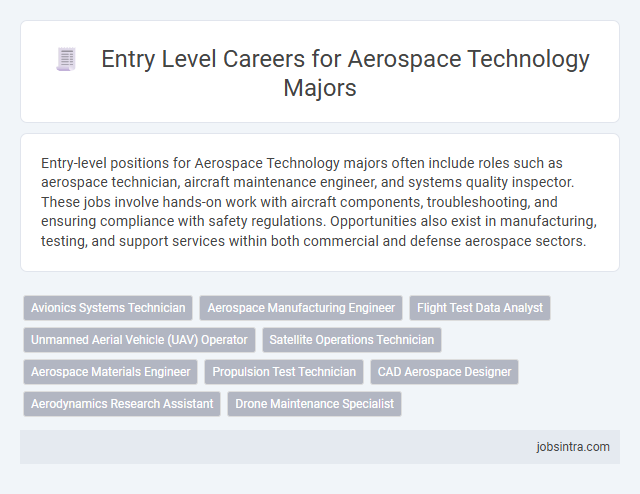 Entry Level Careers for Aerospace Technology Majors

Entry-level positions for Aerospace Technology majors often include roles such as aerospace technician, aircraft maintenance engineer, and systems quality inspector. These jobs involve hands-on work with aircraft components, troubleshooting, and ensuring compliance with safety regulations. Opportunities also exist in manufacturing, testing, and support services within both commercial and defense aerospace sectors.

Avionics Systems Technician
Aerospace Manufacturing Engineer
Flight Test Data Analyst
Unmanned Aerial Vehicle (UAV) Operator
Satellite Operations Technician
Aerospace Materials Engineer
Propulsion Test Technician
CAD Aerospace Designer
Aerodynamics Research Assistant
Drone Maintenance Specialist

jobsintra.com