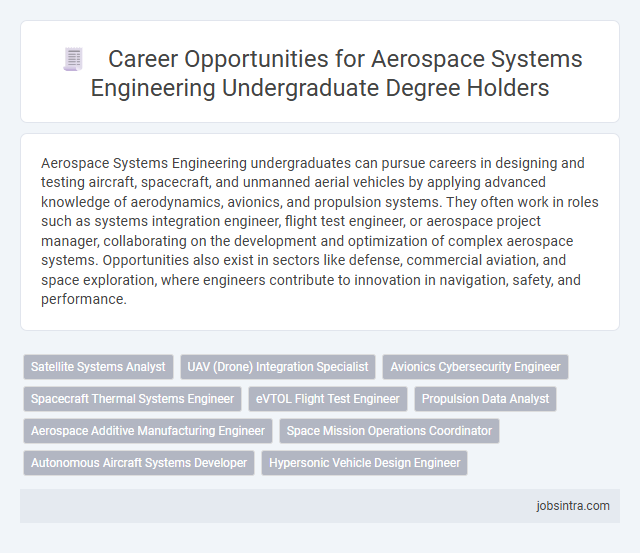 Career Opportunities for Aerospace Systems Engineering Undergraduate Degree Holders

Aerospace Systems Engineering undergraduates can pursue careers in designing and testing aircraft, spacecraft, and unmanned aerial vehicles by applying advanced knowledge of aerodynamics, avionics, and propulsion systems. They often work in roles such as systems integration engineer, flight test engineer, or aerospace project manager, collaborating on the development and optimization of complex aerospace systems. Opportunities also exist in sectors like defense, commercial aviation, and space exploration, where engineers contribute to innovation in navigation, safety, and performance.

Satellite Systems Analyst
UAV (Drone) Integration Specialist
Avionics Cybersecurity Engineer
Spacecraft Thermal Systems Engineer
eVTOL Flight Test Engineer
Propulsion Data Analyst
Aerospace Additive Manufacturing Engineer
Space Mission Operations Coordinator
Autonomous Aircraft Systems Developer
Hypersonic Vehicle Design Engineer

jobsintra.com