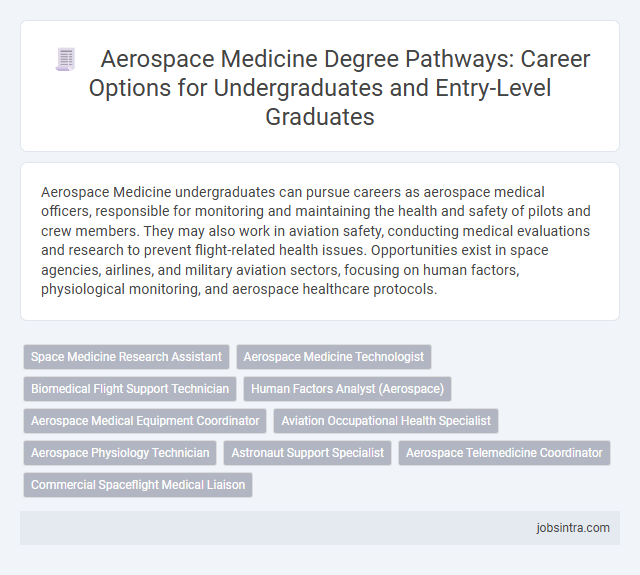 Aerospace Medicine Degree Pathways: Career Options for Undergraduates and Entry-Level Graduates

Aerospace Medicine undergraduates can pursue careers as aerospace medical officers, responsible for monitoring and maintaining the health and safety of pilots and crew members. They may also work in aviation safety, conducting medical evaluations and research to prevent flight-related health issues. Opportunities exist in space agencies, airlines, and military aviation sectors, focusing on human factors, physiological monitoring, and aerospace healthcare protocols.

Space Medicine Research Assistant
Aerospace Medicine Technologist
Biomedical Flight Support Technician
Human Factors Analyst (Aerospace)
Aerospace Medical Equipment Coordinator
Aviation Occupational Health Specialist
Aerospace Physiology Technician
Astronaut Support Specialist
Aerospace Telemedicine Coordinator
Commercial Spaceflight Medical Liaison

jobsintra.com