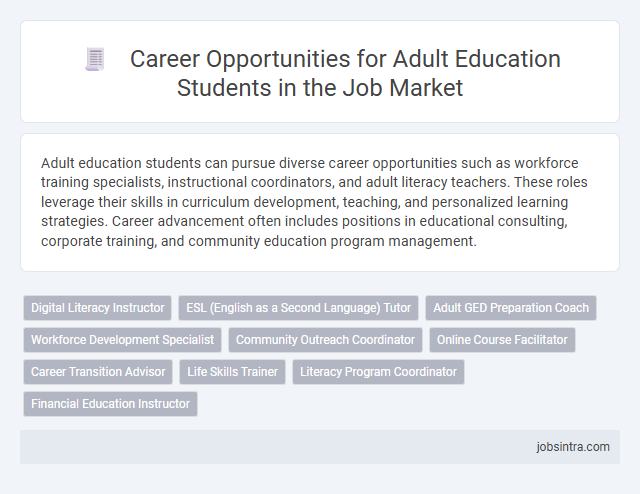 Career Opportunities for Adult Education Students in the Job Market

Adult education students can pursue diverse career opportunities such as workforce training specialists, instructional coordinators, and adult literacy teachers. These roles leverage their skills in curriculum development, teaching, and personalized learning strategies. Career advancement often includes positions in educational consulting, corporate training, and community education program management.

Digital Literacy Instructor
ESL (English as a Second Language) Tutor
Adult GED Preparation Coach
Workforce Development Specialist
Community Outreach Coordinator
Online Course Facilitator
Career Transition Advisor
Life Skills Trainer
Literacy Program Coordinator
Financial Education Instructor

jobsintra.com