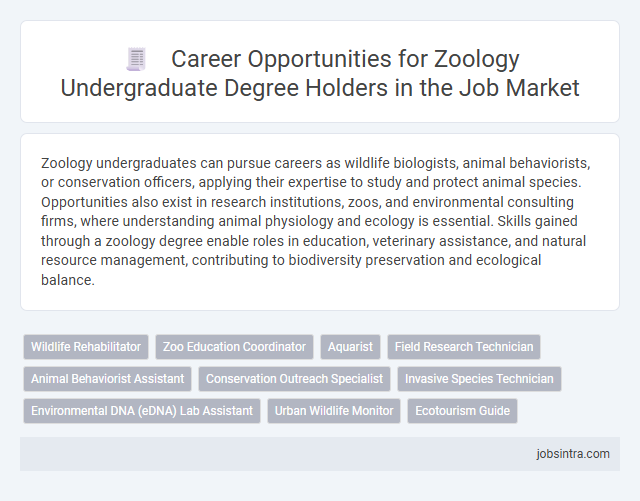 Career Opportunities for Zoology Undergraduate Degree Holders in the Job Market

Zoology undergraduates can pursue careers as wildlife biologists, animal behaviorists, or conservation officers, applying their expertise to study and protect animal species. Opportunities also exist in research institutions, zoos, and environmental consulting firms, where understanding animal physiology and ecology is essential. Skills gained through a zoology degree enable roles in education, veterinary assistance, and natural resource management, contributing to biodiversity preservation and ecological balance.

Wildlife Rehabilitator
Zoo Education Coordinator
Aquarist
Field Research Technician
Animal Behaviorist Assistant
Conservation Outreach Specialist
Invasive Species Technician
Environmental DNA (eDNA) Lab Assistant
Urban Wildlife Monitor
Ecotourism Guide

jobsintra.com