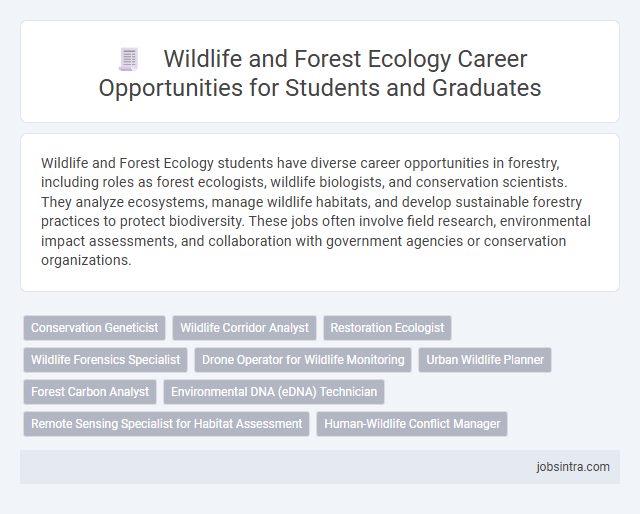 Wildlife and Forest Ecology Career Opportunities for Students and Graduates

Wildlife and Forest Ecology students have diverse career opportunities in forestry, including roles as forest ecologists, wildlife biologists, and conservation scientists. They analyze ecosystems, manage wildlife habitats, and develop sustainable forestry practices to protect biodiversity. These jobs often involve field research, environmental impact assessments, and collaboration with government agencies or conservation organizations.

Conservation Geneticist
Wildlife Corridor Analyst
Restoration Ecologist
Wildlife Forensics Specialist
Drone Operator for Wildlife Monitoring
Urban Wildlife Planner
Forest Carbon Analyst
Environmental DNA (eDNA) Technician
Remote Sensing Specialist for Habitat Assessment
Human-Wildlife Conflict Manager

jobsintra.com