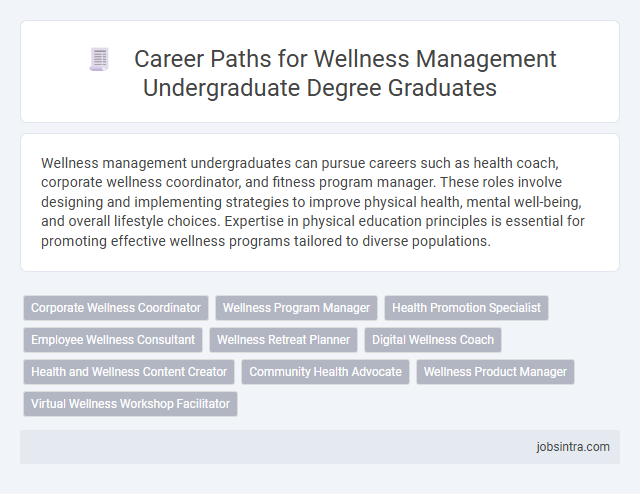 Career Paths for Wellness Management Undergraduate Degree Graduates

Wellness management undergraduates can pursue careers such as health coach, corporate wellness coordinator, and fitness program manager. These roles involve designing and implementing strategies to improve physical health, mental well-being, and overall lifestyle choices. Expertise in physical education principles is essential for promoting effective wellness programs tailored to diverse populations.

Corporate Wellness Coordinator
Wellness Program Manager
Health Promotion Specialist
Employee Wellness Consultant
Wellness Retreat Planner
Digital Wellness Coach
Health and Wellness Content Creator
Community Health Advocate
Wellness Product Manager
Virtual Wellness Workshop Facilitator

jobsintra.com