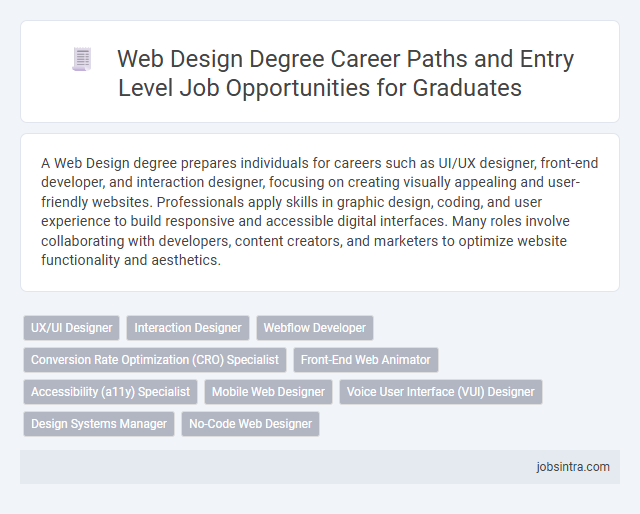 Web Design Degree Career Paths and Entry Level Job Opportunities for Graduates

A Web Design degree prepares individuals for careers such as UI/UX designer, front-end developer, and interaction designer, focusing on creating visually appealing and user-friendly websites. Professionals apply skills in graphic design, coding, and user experience to build responsive and accessible digital interfaces. Many roles involve collaborating with developers, content creators, and marketers to optimize website functionality and aesthetics.

UX/UI Designer
Interaction Designer
Webflow Developer
Conversion Rate Optimization (CRO) Specialist
Front-End Web Animator
Accessibility (a11y) Specialist
Mobile Web Designer
Voice User Interface (VUI) Designer
Design Systems Manager
No-Code Web Designer

jobsintra.com